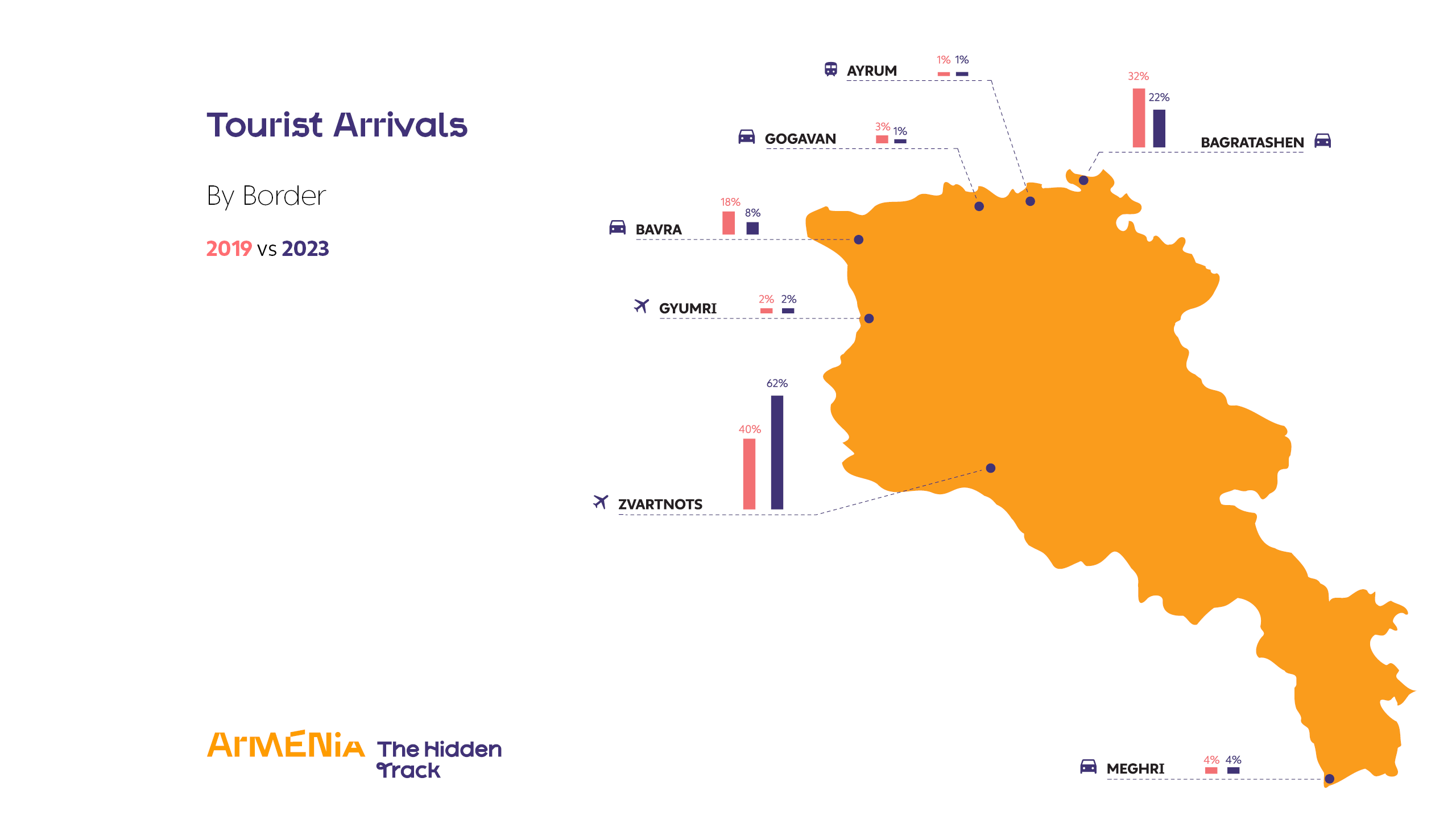 Tourist Arrivals

By Border

2019 vs 2023

AYRUM 1% 1%

GOGAVAN 3% 1%

32% 22% BAGRATASHEN

BAVRA 18% 8%

GYUMRI 2% 2%

ZVARTNOTS 40% 62%

MEGHRI 4% 4%

ArMENiA The Hidden Track