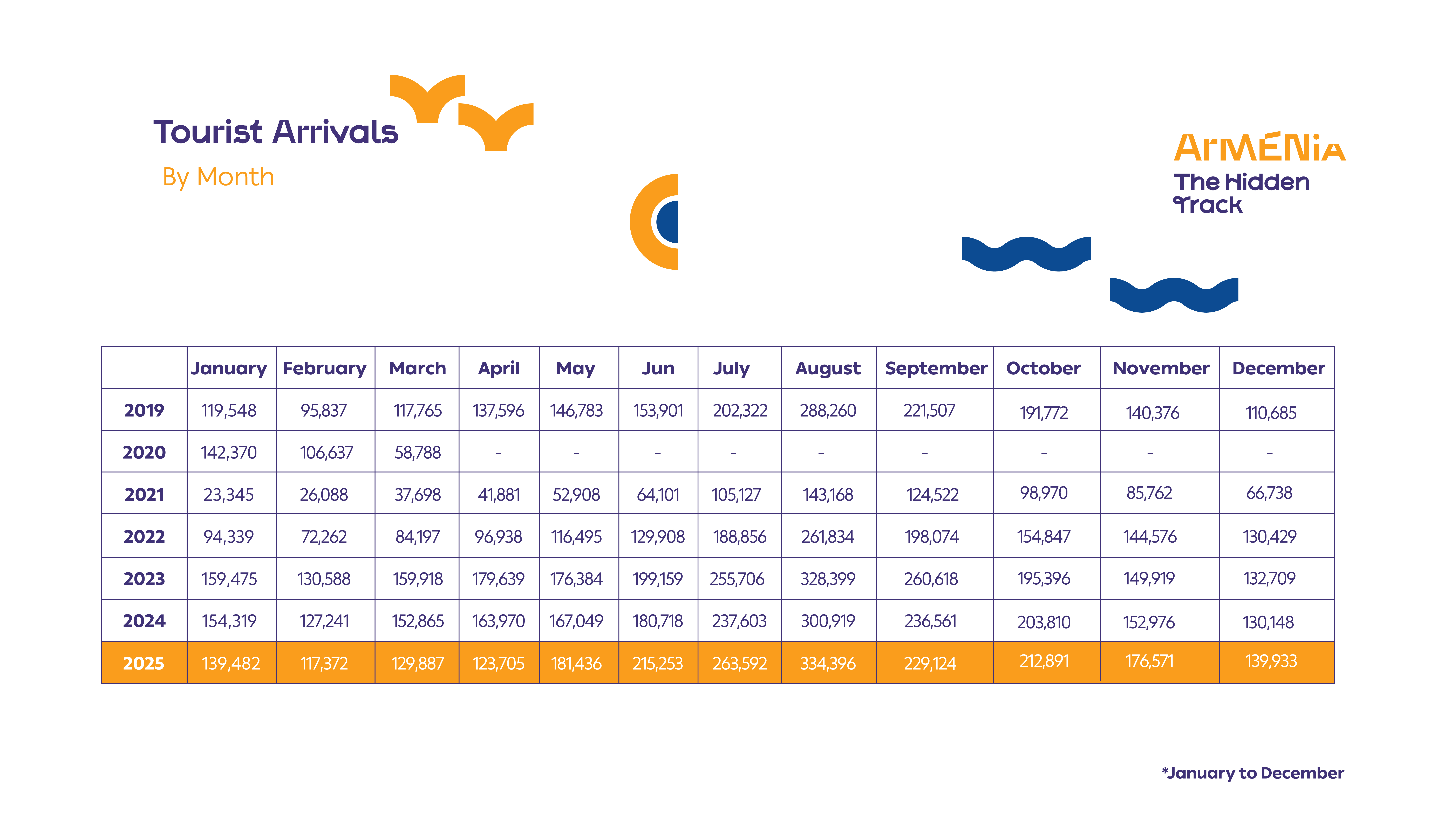 Tourist Arrivals

By Month

ArMENiA
The Hidden Track

| | January | February | March | April | May | Jun | July | August | September | October | November | December |
|---|---|---|---|---|---|---|---|---|---|---|---|---|
| 2019 | 119,548 | 95,837 | 117,765 | 137,596 | 146,783 | 153,901 | 202,322 | 288,260 | 221,507 | 191,772 | 140,376 | 110,685 |
| 2020 | 142,370 | 106,637 | 58,788 | - | - | - | - | - | - | - | - | - |
| 2021 | 23,345 | 26,088 | 37,698 | 41,881 | 52,908 | 64,101 | 105,127 | 143,168 | 124,522 | 98,970 | 85,762 | 66,738 |
| 2022 | 94,339 | 72,262 | 84,197 | 96,938 | 116,495 | 129,908 | 188,856 | 261,834 | 198,074 | 154,847 | 144,576 | 130,429 |
| 2023 | 159,475 | 130,588 | 159,918 | 179,639 | 176,384 | 199,159 | 255,706 | 328,399 | 260,618 | 195,396 | 149,919 | 132,709 |
| 2024 | 154,319 | 127,241 | 152,865 | 163,970 | 167,049 | 180,718 | 237,603 | 300,919 | 236,561 | 203,810 | 152,976 | 130,148 |
| 2025 | 139,482 | 117,372 | 129,887 | 123,705 | 181,436 | 215,253 | 263,592 | 334,396 | 229,124 | 212,891 | 176,571 | 139,933 |

*January to December